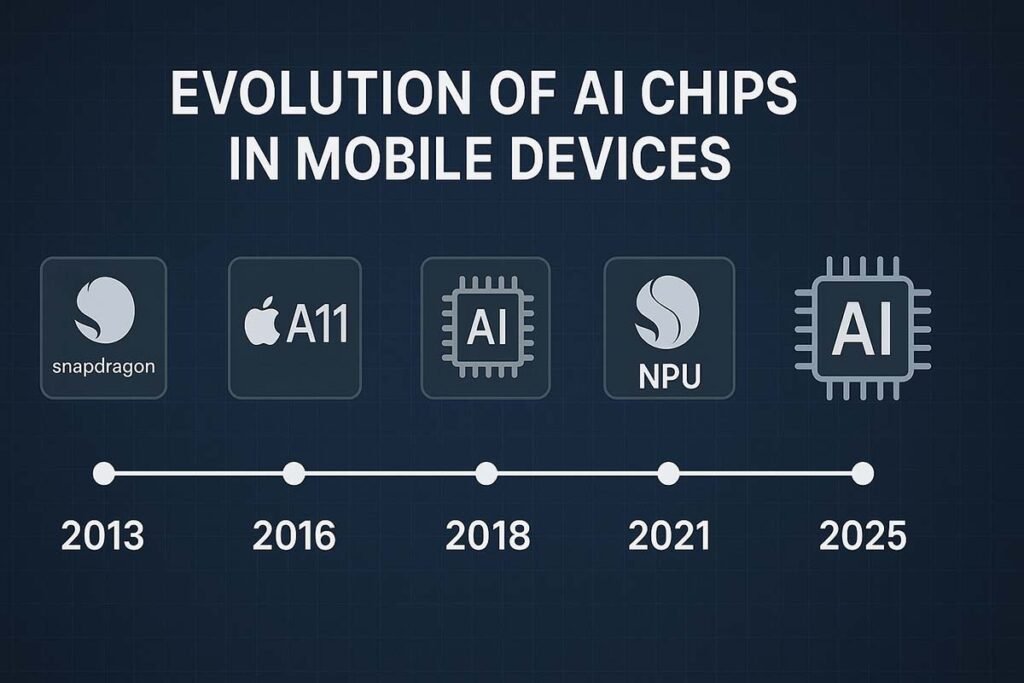 EVOLUTION OF AI CHIPS IN MOBILE DEVICES

snapdragon

A11

AI

NPU

AI

2013

2016

2018

2021

2025